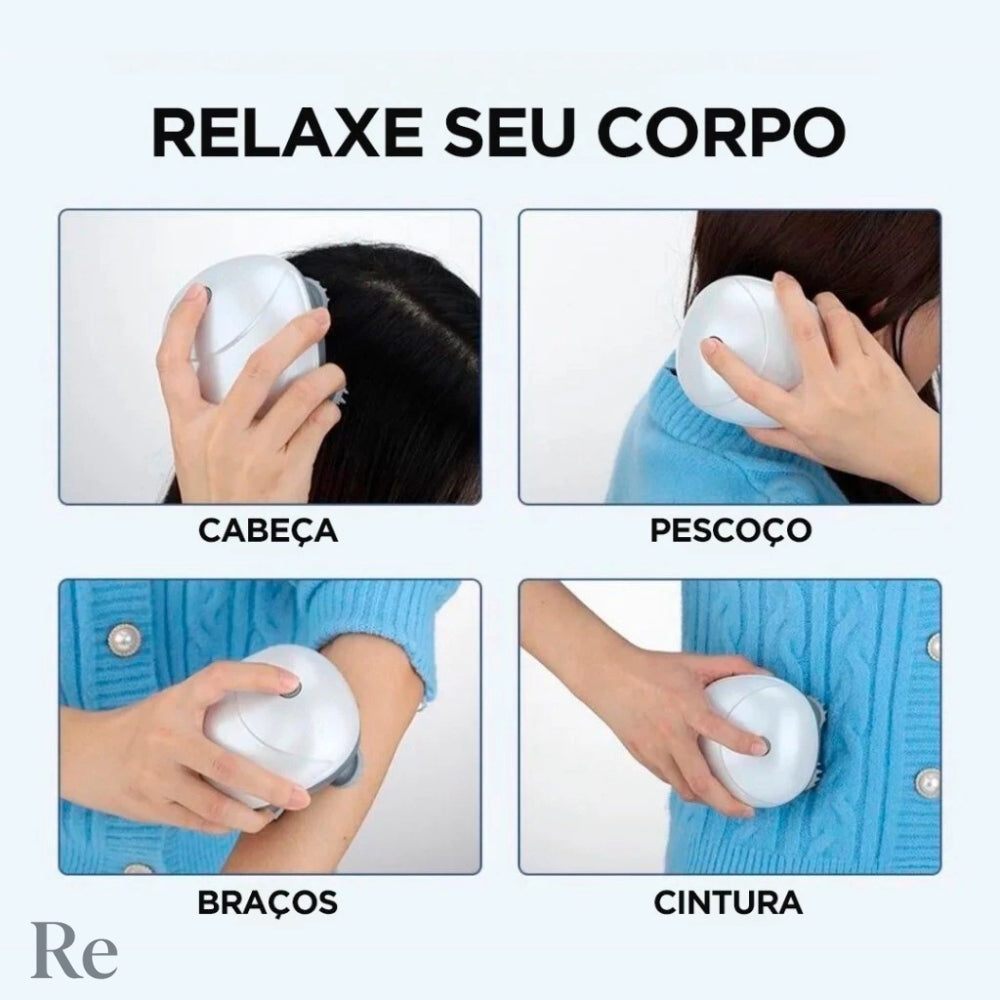 RELAXE SEU CORPO

CABEÇA

PESCOÇO

BRAÇOS

CINTURA

Re